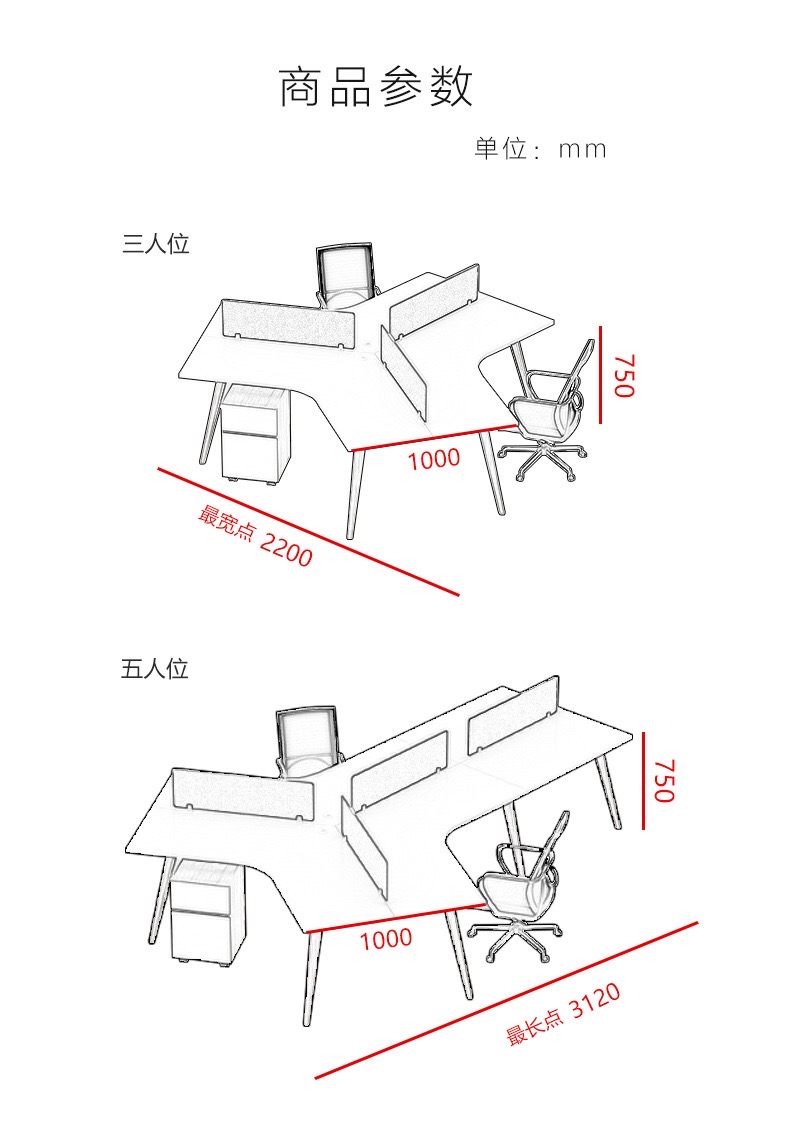 商品参数

单位：mm

三人位

750

1000

最宽点 2200

五人位

750

1000

最长点 3120